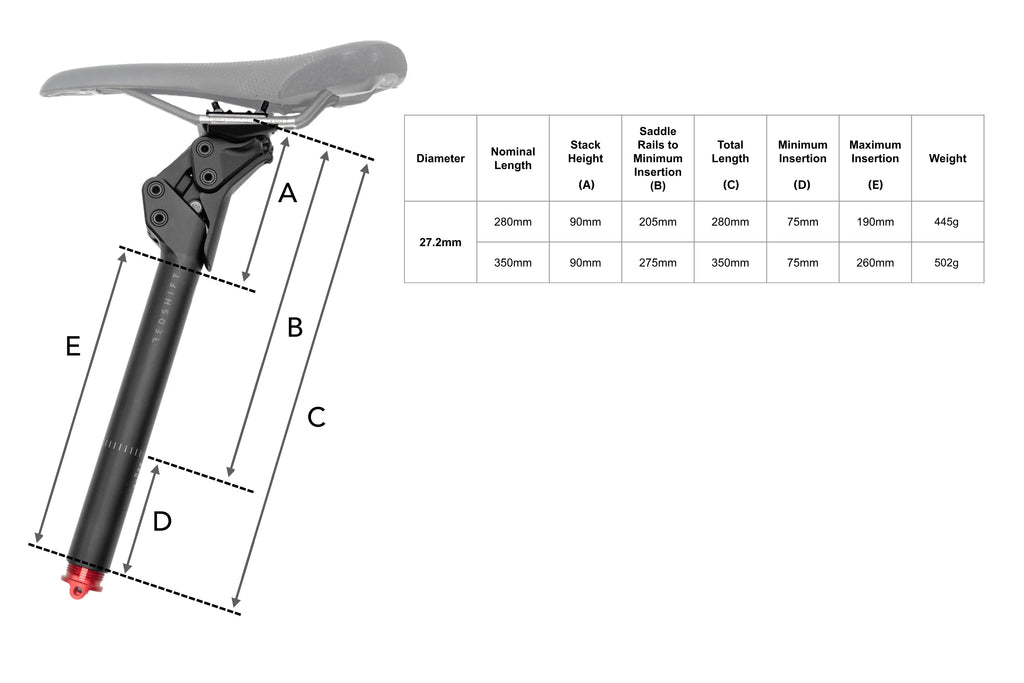 A

B

C

D

E

REDSHIFT

| Diameter | Nominal Length | Stack Height (A) | Saddle Rails to Minimum Insertion (B) | Total Length (C) | Minimum Insertion (D) | Maximum Insertion (E) | Weight |
|---|---|---|---|---|---|---|---|
| 27.2mm | 280mm | 90mm | 205mm | 280mm | 75mm | 190mm | 445g |
| | 350mm | 90mm | 275mm | 350mm | 75mm | 260mm | 502g |