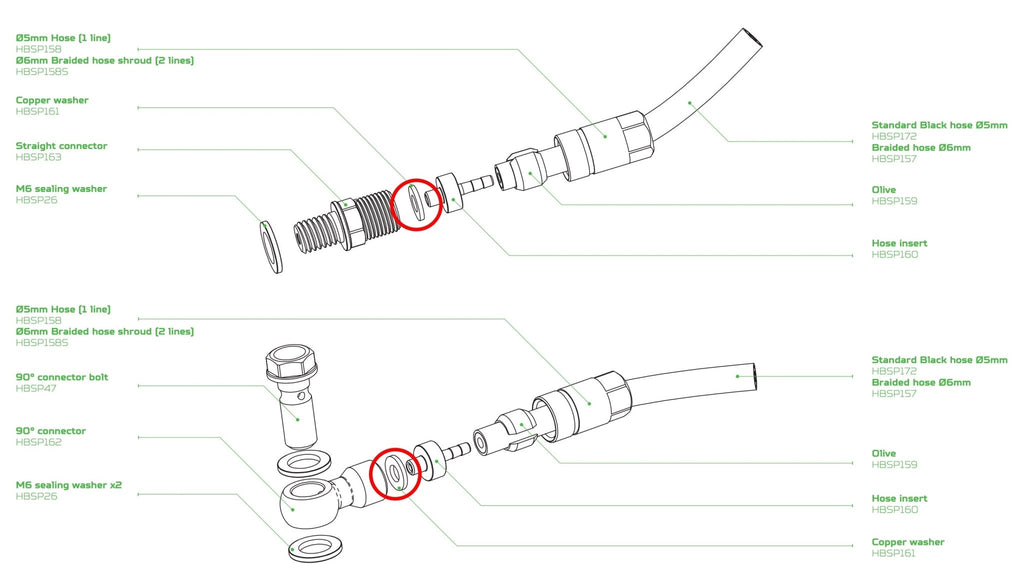 Ø5mm Hose (1 line)
HBSP158
Ø6mm Braided hose shroud (2 lines)
HBSP158S

Copper washer
HBSP161

Straight connector
HBSP163

M6 sealing washer
HBSP26

Standard Black hose Ø5mm
HBSP172
Braided hose Ø6mm
HBSP157

Olive
HBSP159

Hose insert
HBSP160

Ø5mm Hose (1 line)
HBSP158
Ø6mm Braided hose shroud (2 lines)
HBSP158S

90° connector bolt
HBSP47

90° connector
HBSP162

M6 sealing washer x2
HBSP26

Standard Black hose Ø5mm
HBSP172
Braided hose Ø6mm
HBSP157

Olive
HBSP159

Hose insert
HBSP160

Copper washer
HBSP161