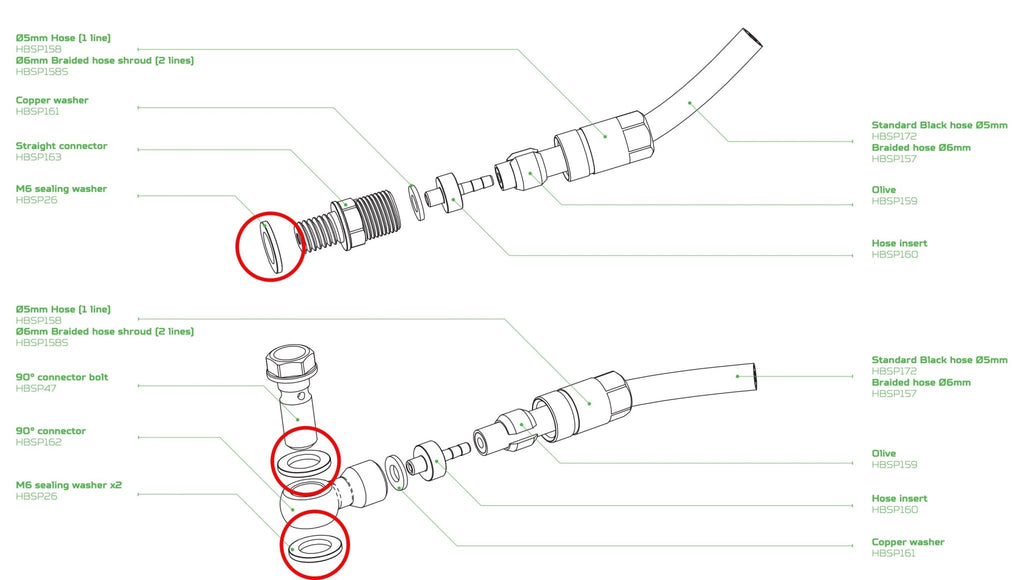 Ø5mm Hose (1 line)
HBSP158
Ø6mm Braided hose shroud (2 lines)
HBSP158S

Copper washer
HBSP161

Straight connector
HBSP163

M6 sealing washer
HBSP26

Standard Black hose Ø5mm
HBSP172
Braided hose Ø6mm
HBSP157

Olive
HBSP159

Hose insert
HBSP160

Ø5mm Hose (1 line)
HBSP158
Ø6mm Braided hose shroud (2 lines)
HBSP158S

90° connector bolt
HBSP47

90° connector
HBSP162

M6 sealing washer x2
HBSP26

Standard Black hose Ø5mm
HBSP172
Braided hose Ø6mm
HBSP157

Olive
HBSP159

Hose insert
HBSP160

Copper washer
HBSP161